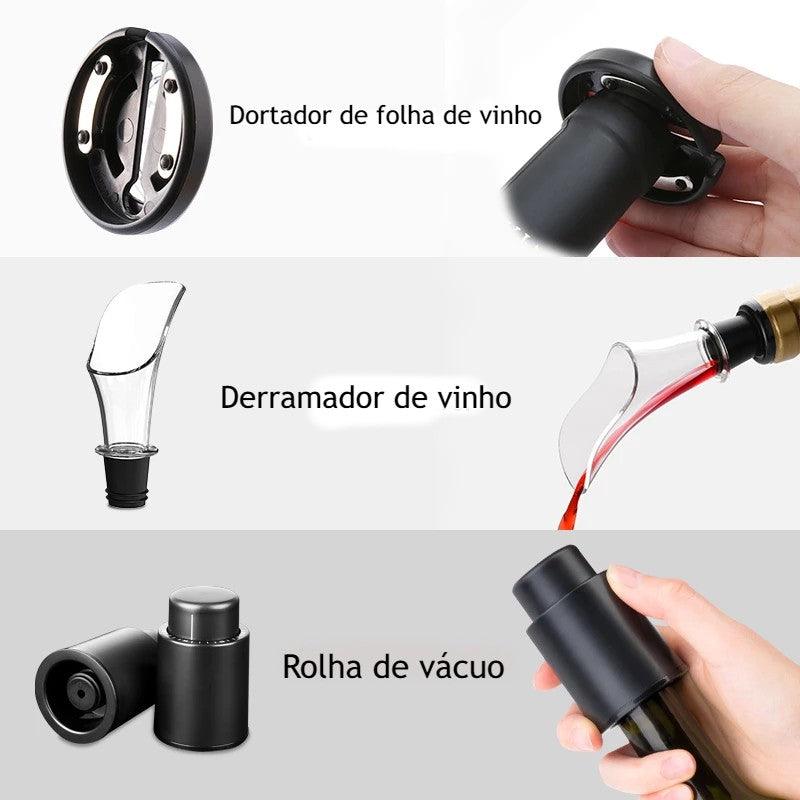 Dortador de folha de vinho

Derramador de vinho

Rolha de vácuo